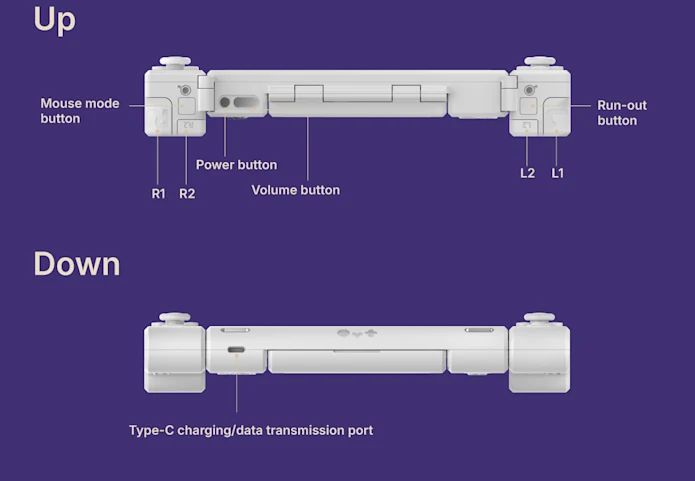 Up

Mouse mode button

Run-out button

Power button

Volume button

R1 R2

L2 L1

Down

Type-C charging/data transmission port